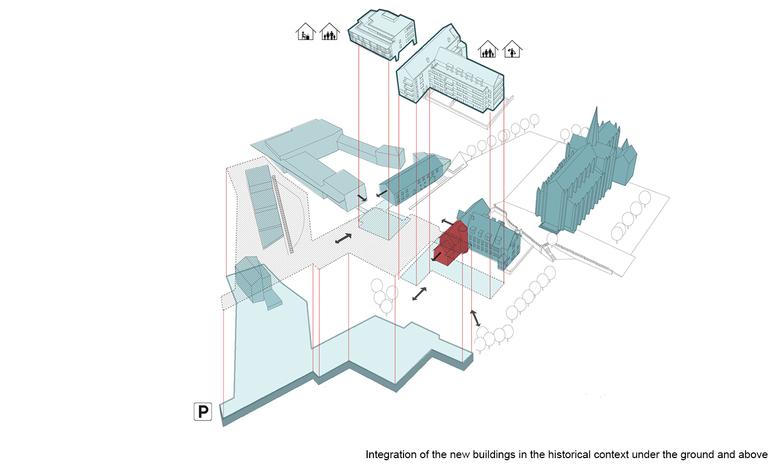 P

Integration of the new buildings in the historical context under the ground and above