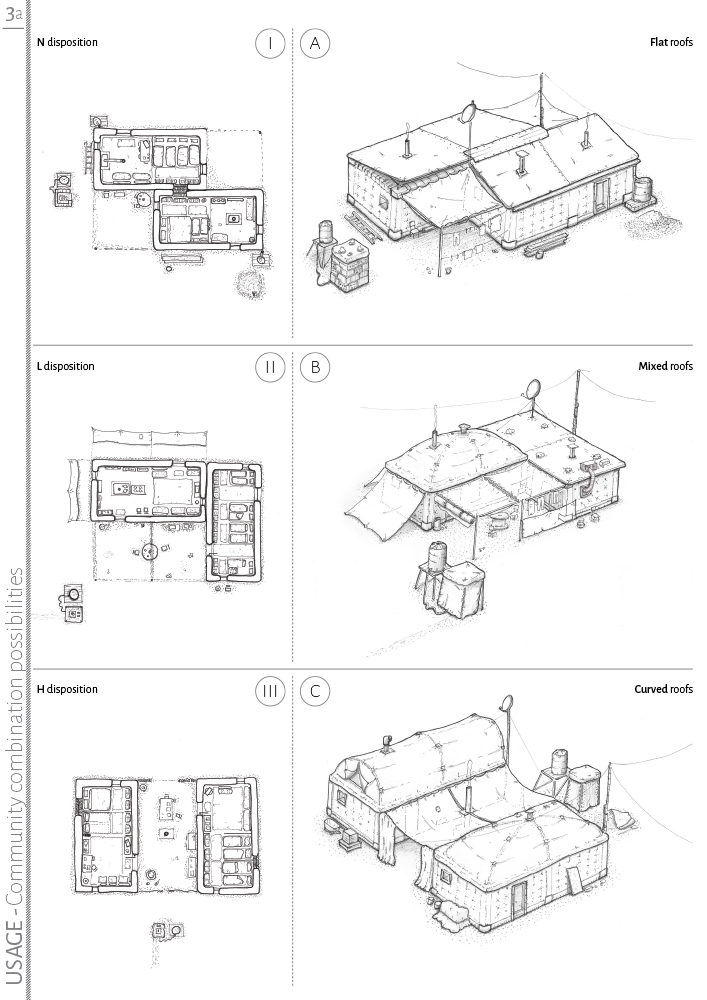 3a

USAGE - Community combination possibilities

N disposition

I

A

Flat roofs

L disposition

II

B

Mixed roofs

H disposition

III

C

Curved roofs