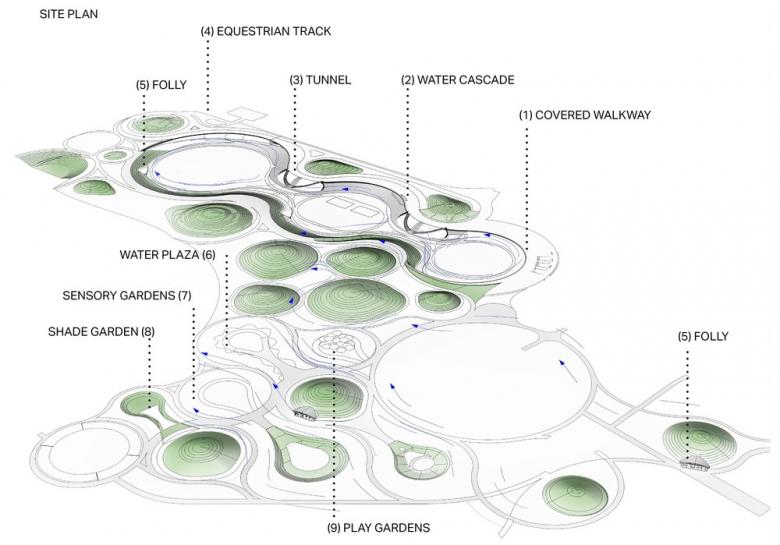 SITE PLAN

(4) EQUESTRIAN TRACK

(5) FOLLY

(3) TUNNEL

(2) WATER CASCADE

(1) COVERED WALKWAY

WATER PLAZA (6)

SENSORY GARDENS (7)

SHADE GARDEN (8)

(5) FOLLY

(9) PLAY GARDENS